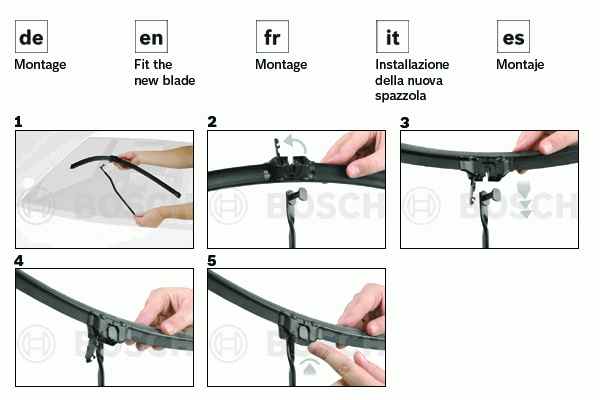 de
Montage

en
Fit the new blade

fr
Montage

it
Installazione della nuova spazzola

es
Montaje

1

BOSCH

2

BOSCH

3

BOSCH

4

BOSCH

5

BOSCH